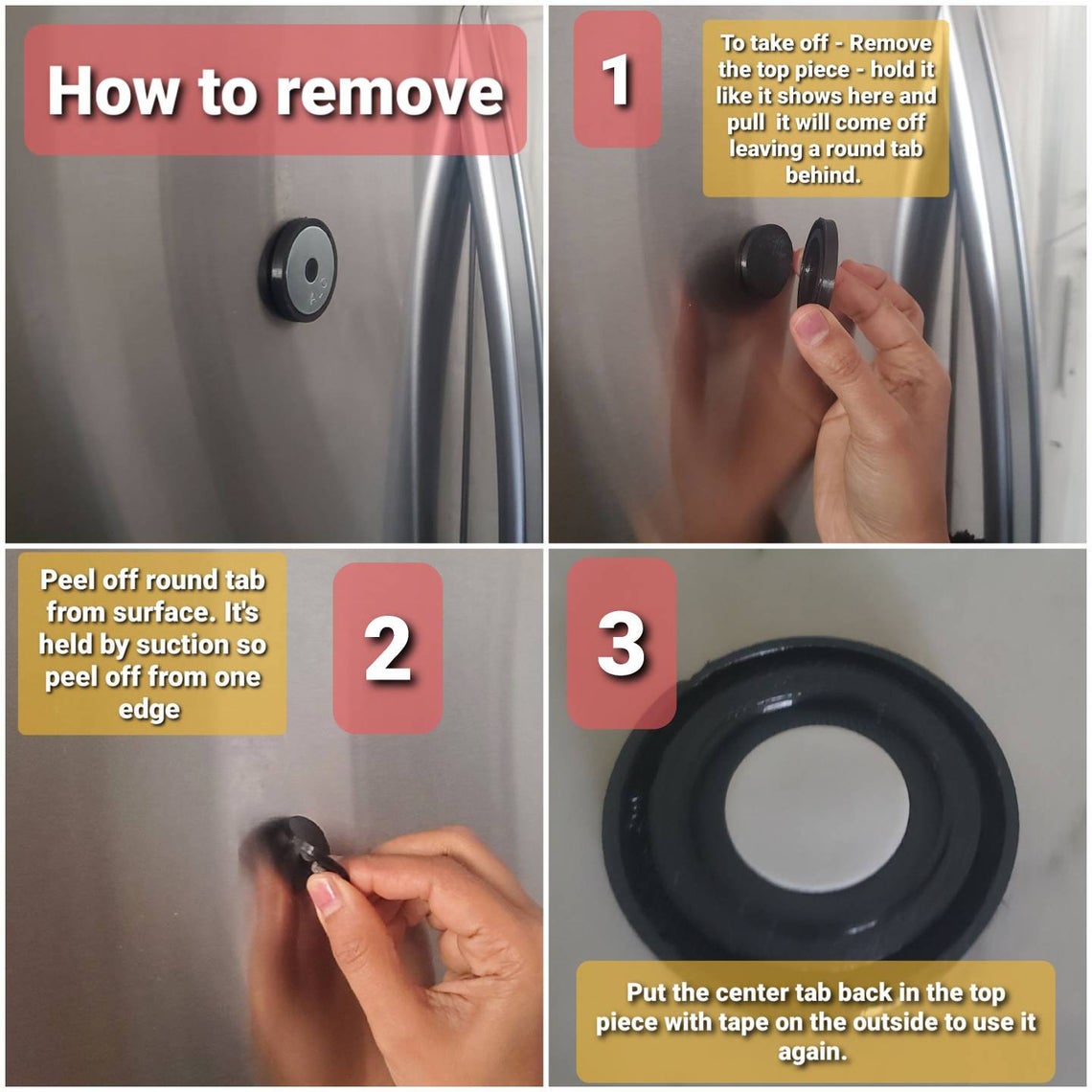 How to remove

1

To take off - Remove the top piece - hold it like it shows here and pull it will come off leaving a round tab behind.

Peel off round tab from surface. It's held by suction so peel off from one edge

2

3

Put the center tab back in the top piece with tape on the outside to use it again.