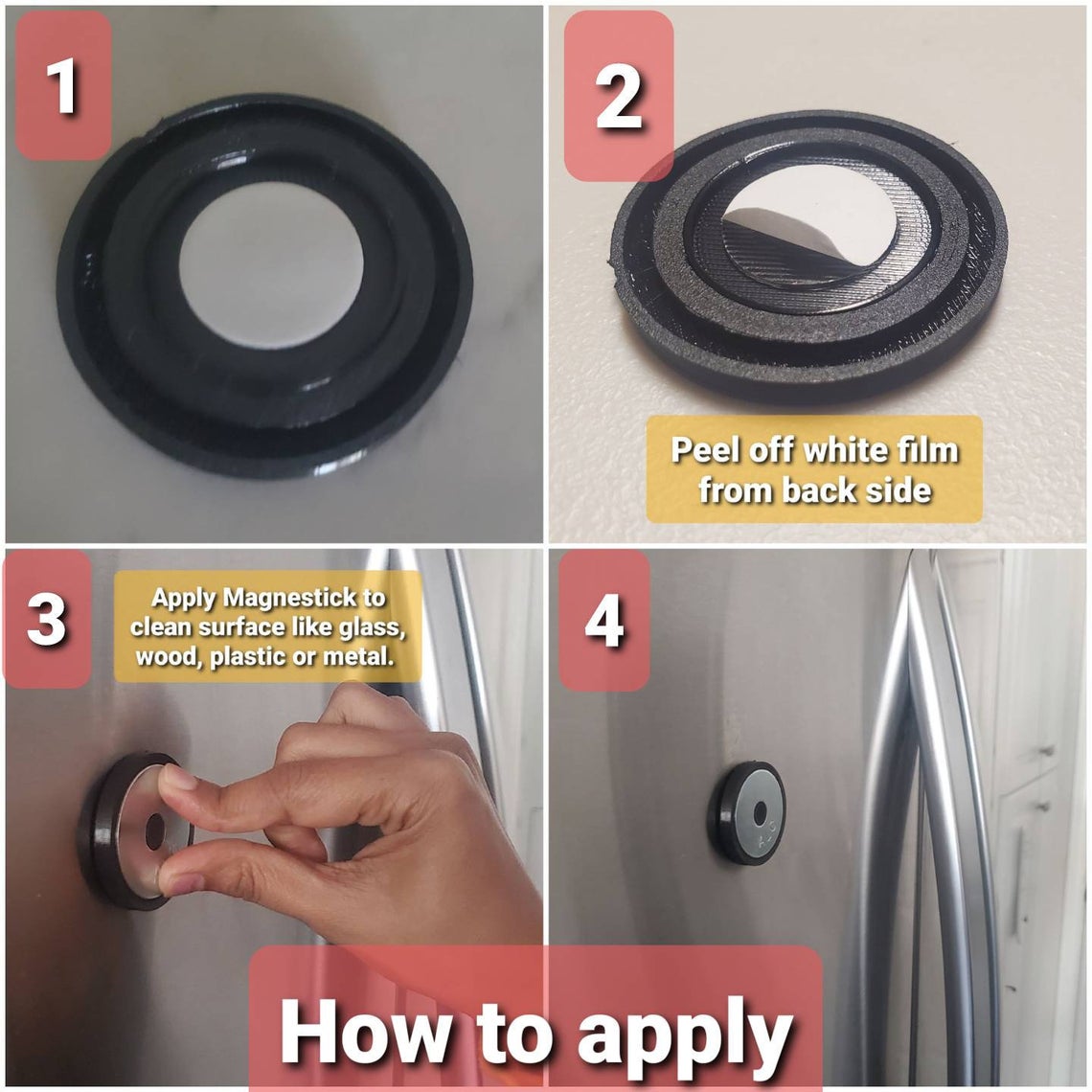 1

2

Peel off white film from back side

3

Apply Magnestick to clean surface like glass, wood, plastic or metal.

4

How to apply